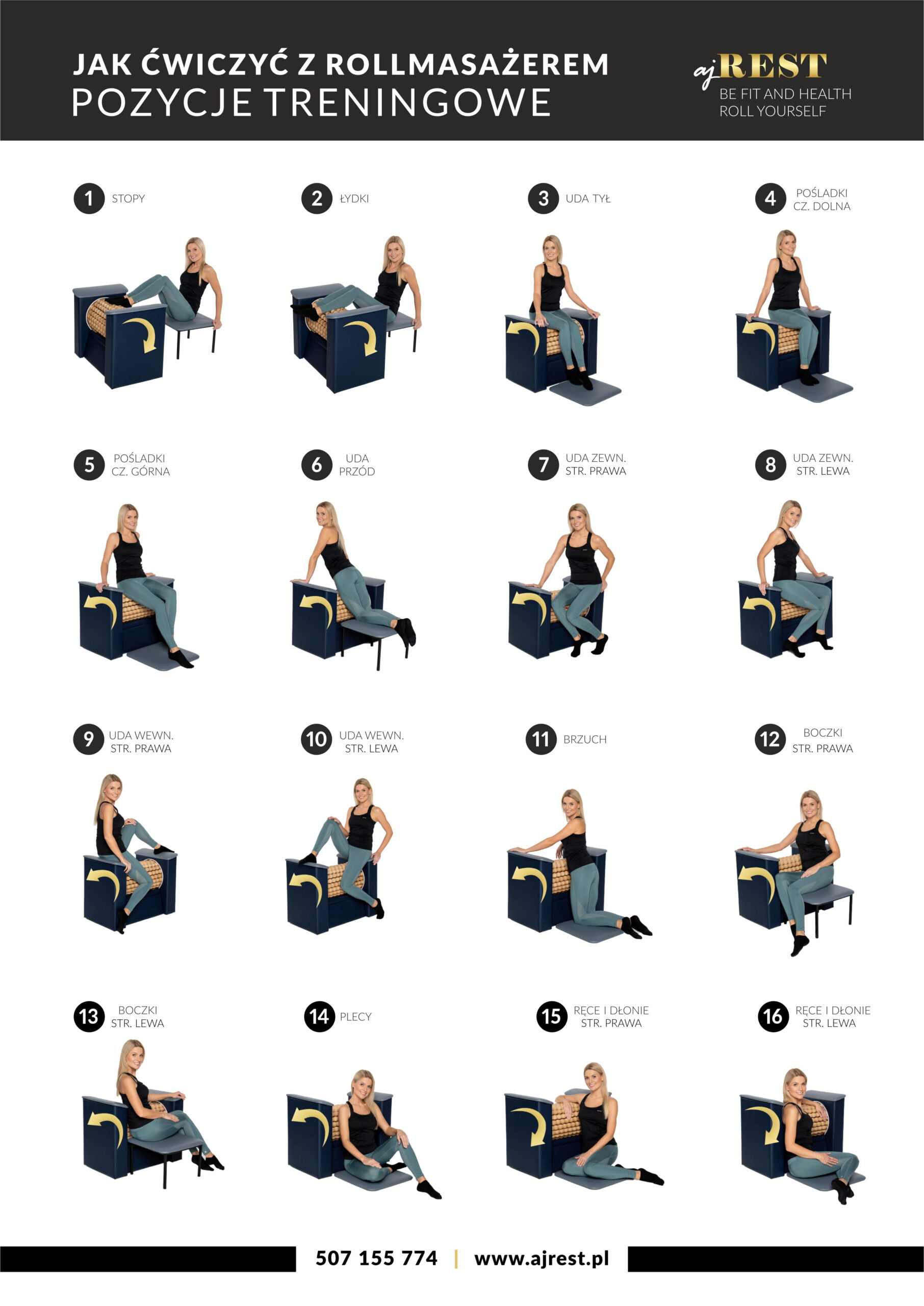 JAK ĆWICZYĆ Z ROLLMASAŻEREM
POZYCJE TRENINGOWE

ajREST
BE FIT AND HEALTH
ROLL YOURSELF

1 STOPY

2 ŁYDKI

3 UDA TYŁ

4 POŚLADKI CZ. DOLNA

5 POŚLADKI CZ. GÓRNA

6 UDA PRZÓD

7 UDA ZEWN. STR. PRAWA

8 UDA ZEWN. STR. LEWA

9 UDA WEWN. STR. PRAWA

10 UDA WEWN. STR. LEWA

11 BRZUCH

12 BOCZKI STR. PRAWA

13 BOCZKI STR. LEWA

14 PLECY

15 RĘCE I DŁONIE STR. PRAWA

16 RĘCE I DŁONIE STR. LEWA

507 155 774 | www.ajrest.pl